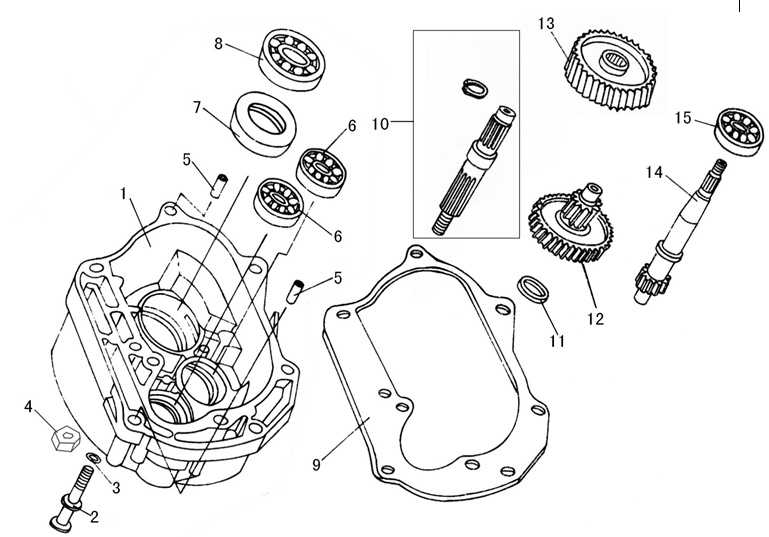 8
7
6
5
1
6
5
4
3
2
10
13
15
14
12
11
9