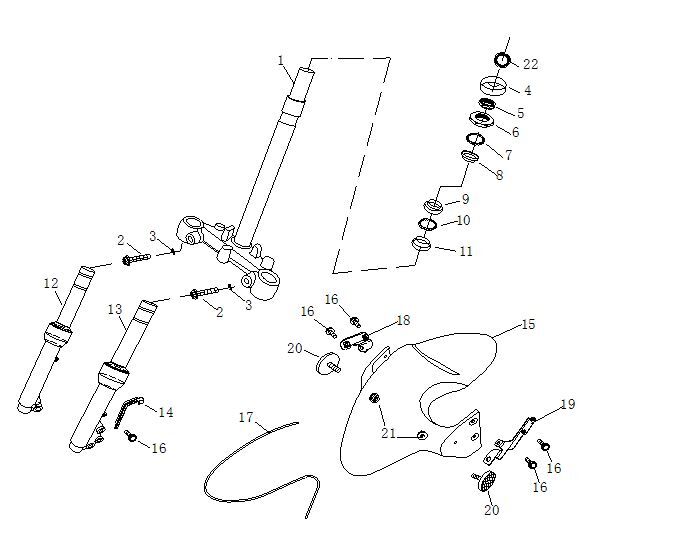 1
22
4
5
6
7
8
9
10
11
2
3
12
13
2
3
16
16
18
15
20
14
16
17
21
19
16
16
20