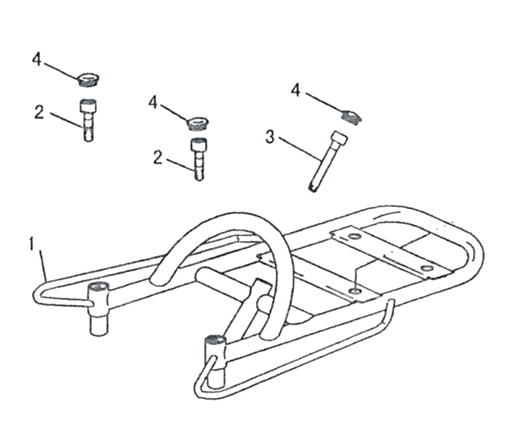 4
2
4
2
4
3
1