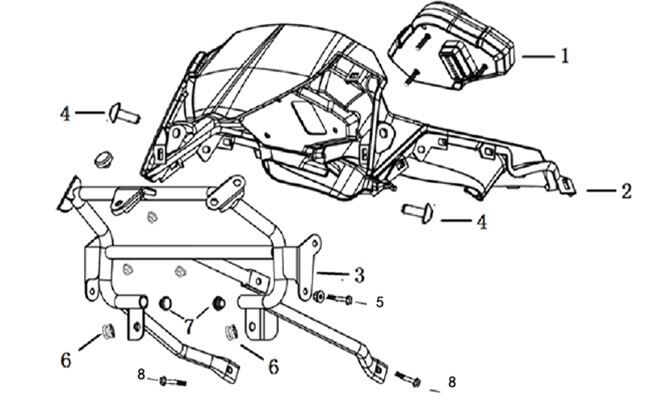 1
4
2
4
3
5
7
6
6
8
8