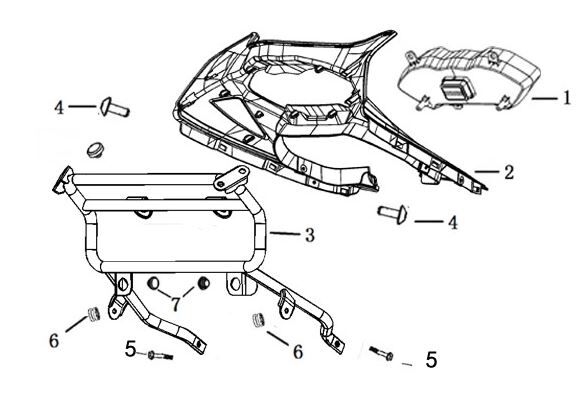 4
1
2
4
3
7
6
6
5
5