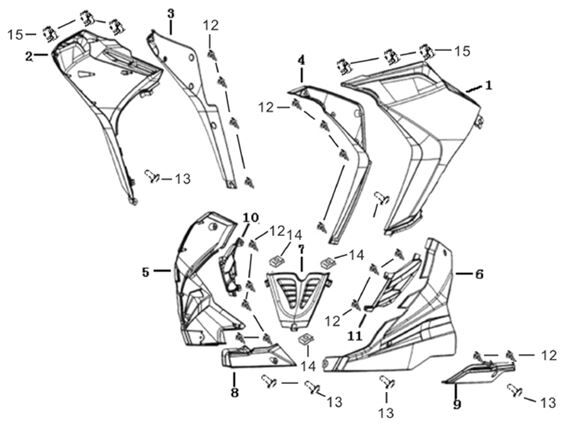 15
2
3
12
4
15
1
12
13
10
12
14
7
14
5
6
12
11
14
12
8
13
13
9
13