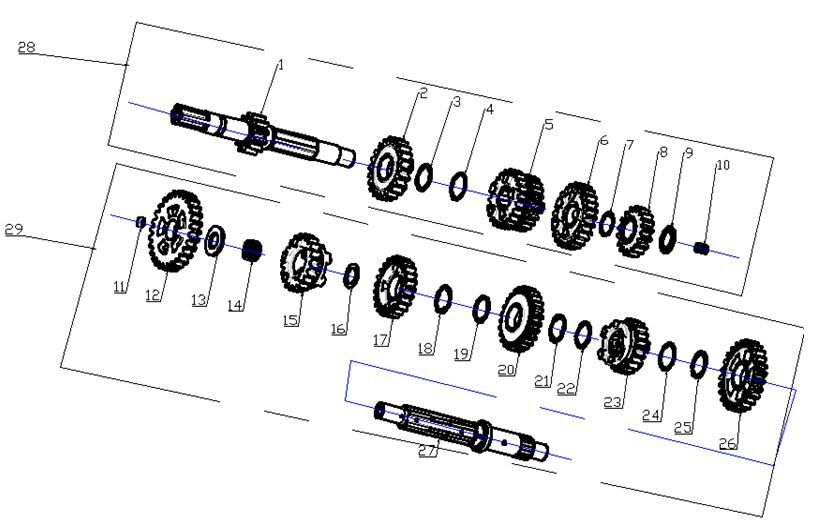 28
1
2
3
4
5
6
7
8
9
10
29
11
12
13
14
15
16
17
18
19
20
21
22
23
24
25
26
27