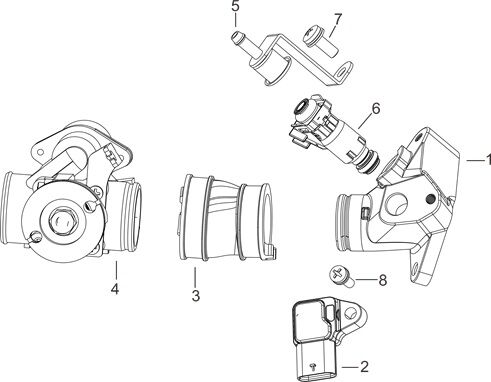 5
7
6
1
4
3
8
2