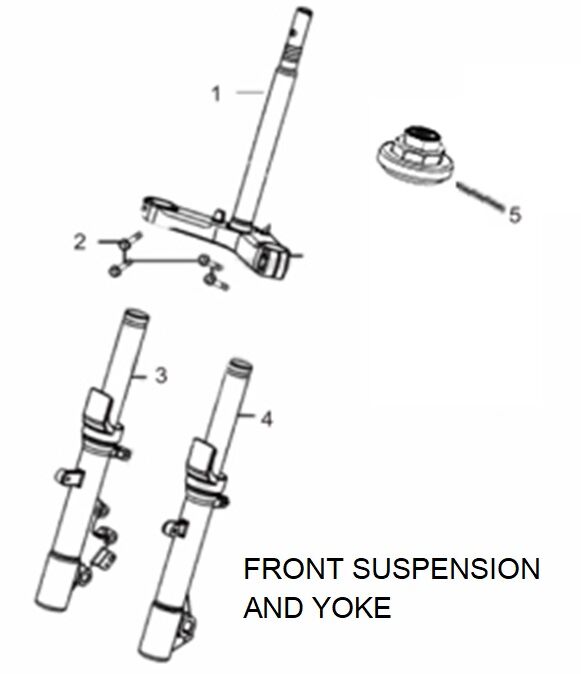 1

5

2

3

4

FRONT SUSPENSION AND YOKE