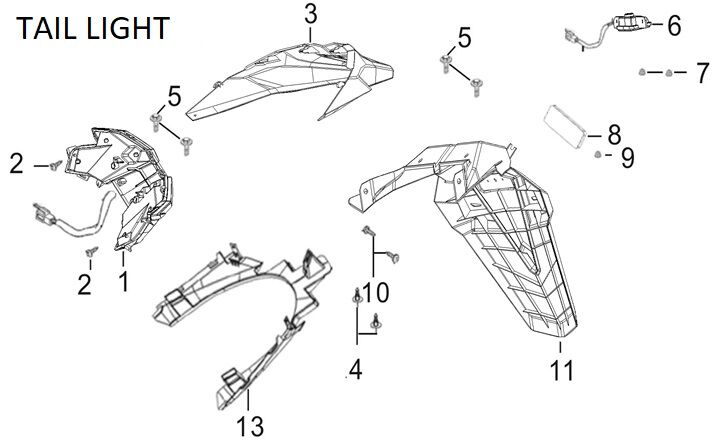 TAIL LIGHT

3
5
6
7
5
8
9
2
2
1
10
4
11
13