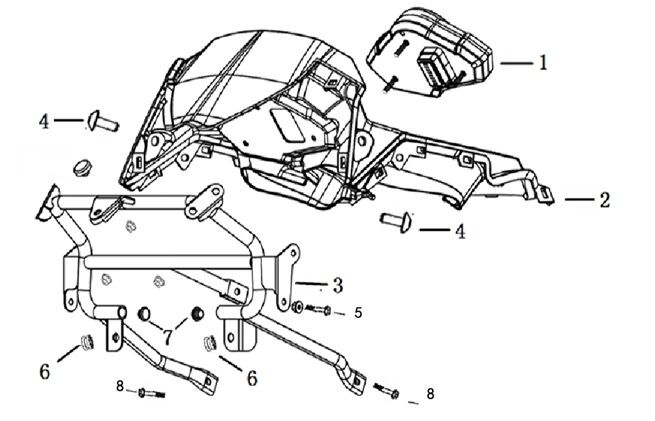 1
4
2
4
3
5
7
6
6
8
8