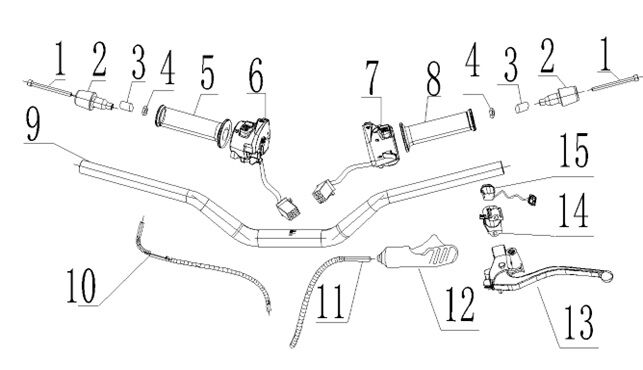 1 2 3 4 5 6 7 8 4 3 2 1
9
15
14
10
11
12
13