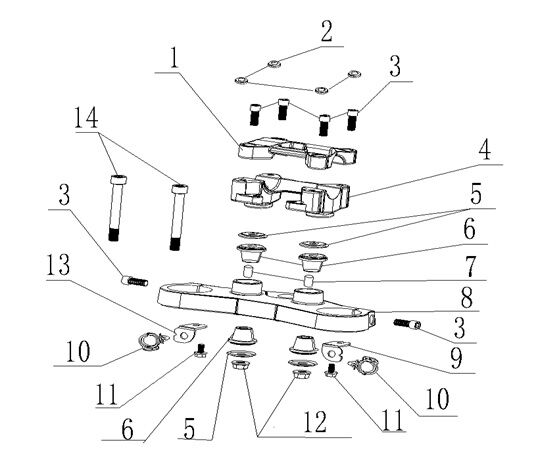 2
1
3
14
4
3
5
6
13
7
8
3
10
9
11
10
6
5
12
11