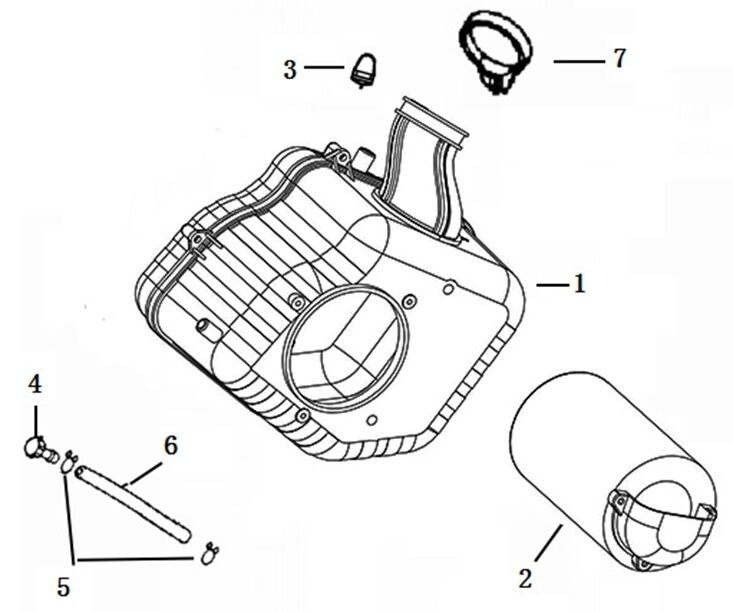 3
7
1
4
6
5
2