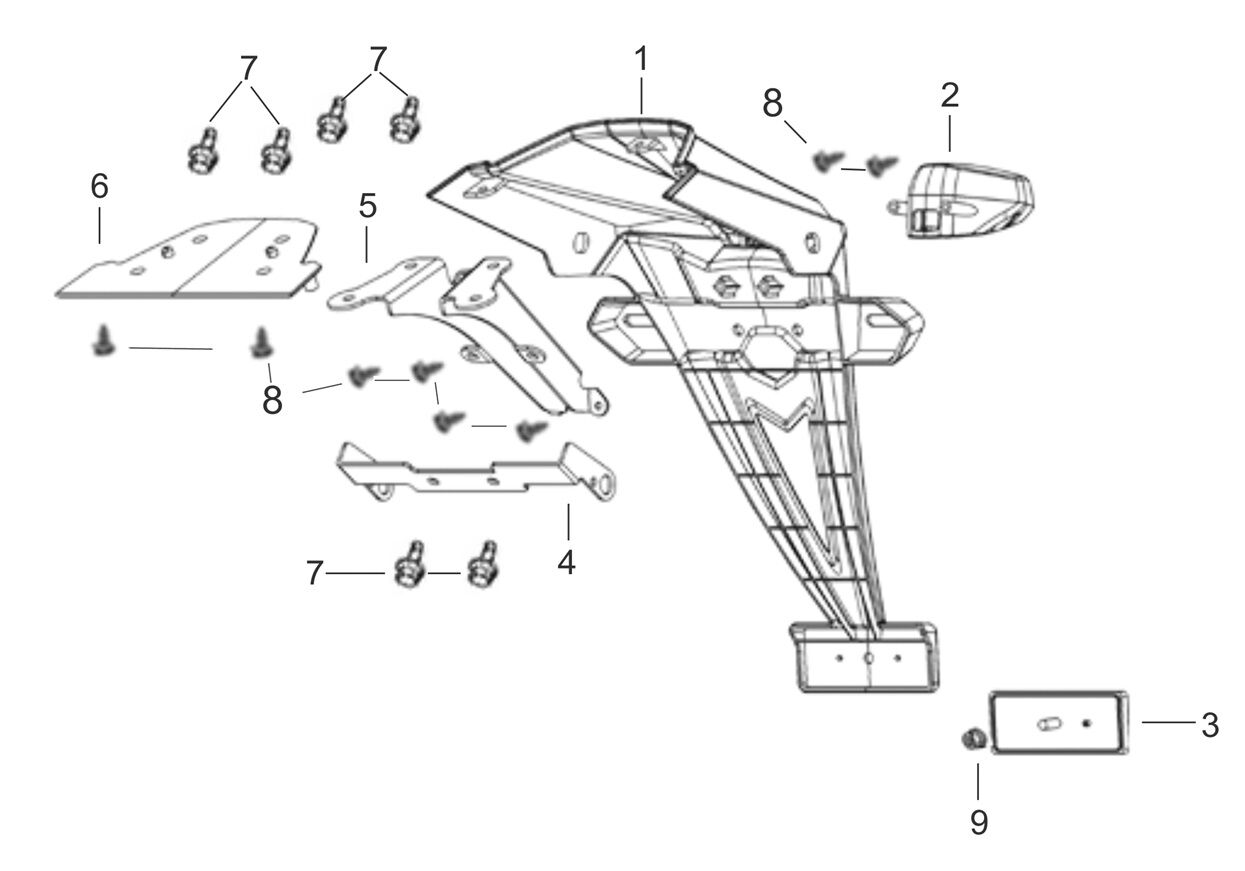 7
7
1
8
2
6
5
8
4
7
3
9