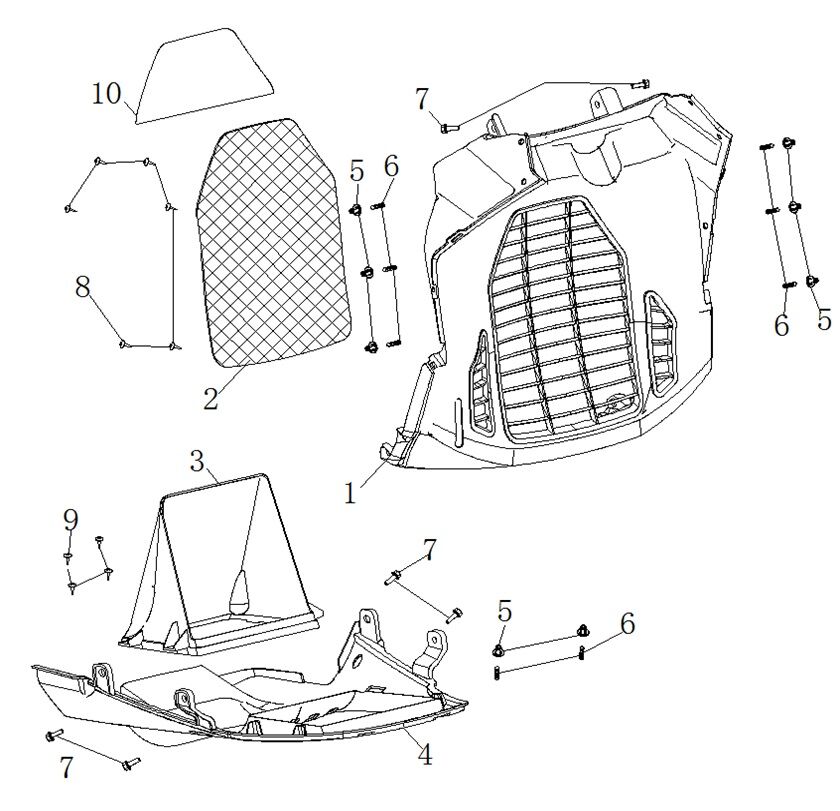 10
7
5
6
8
2
6
5
3
1
9
7
5
6
4
7