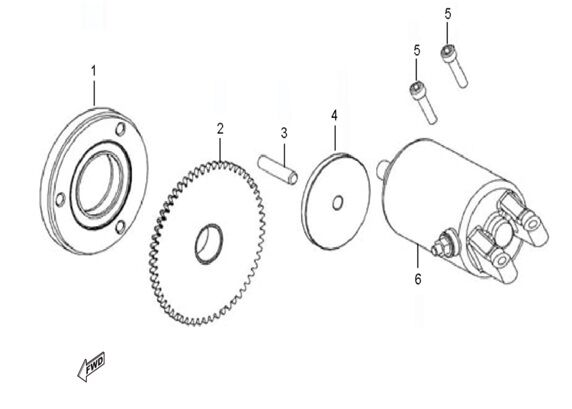 5
5
1
2
3
4
6
FWD