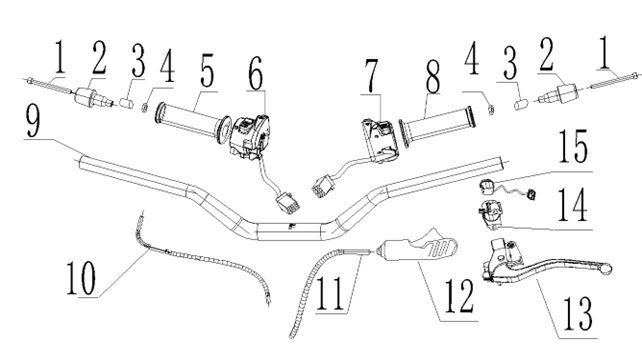 1
2
3
4
5
6
7
8
4
3
2
1
9
15
14
10
11
12
13