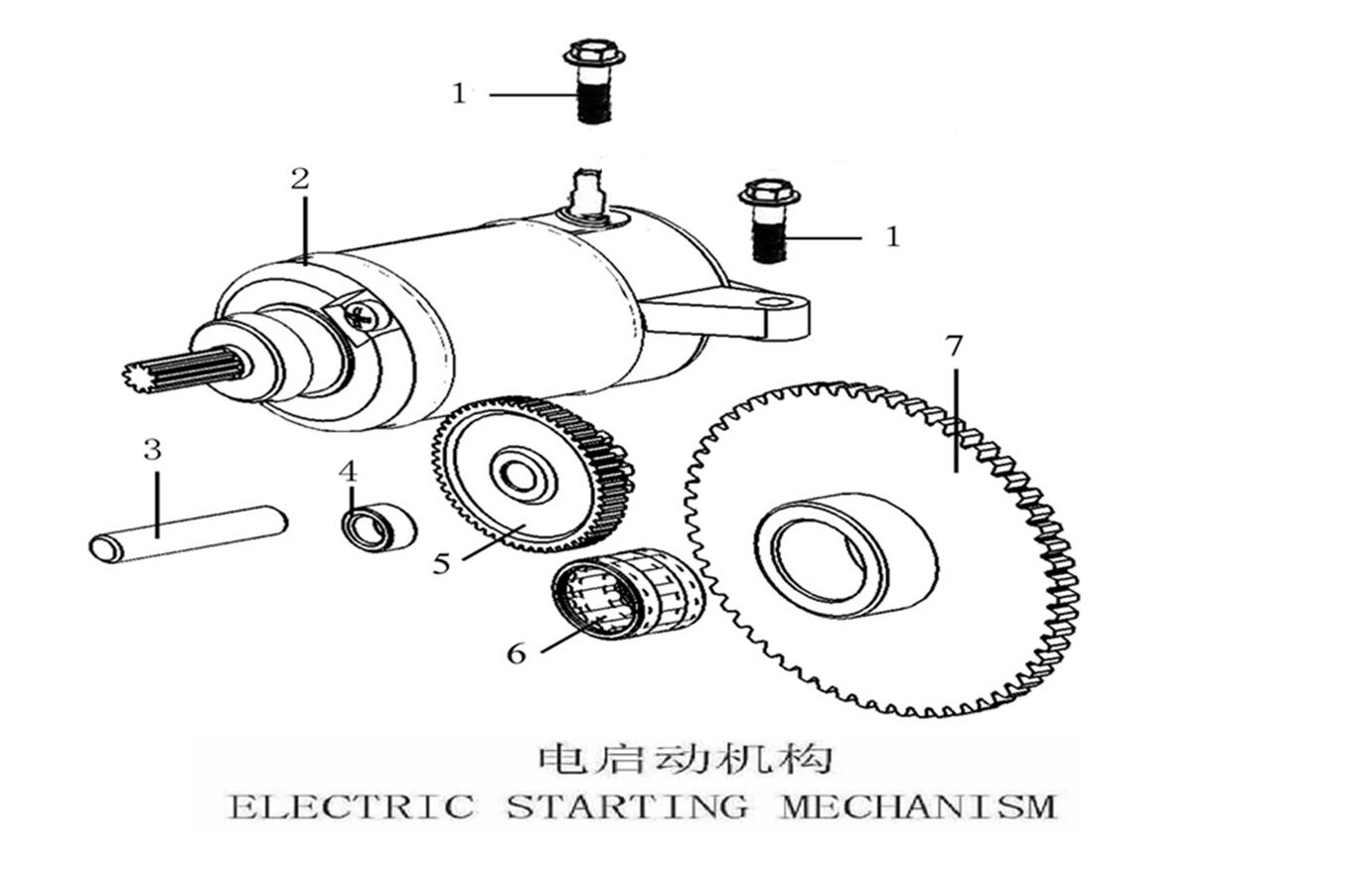 1

2

1

7

3

4

5

6

电启动机构
ELECTRIC STARTING MECHANISM