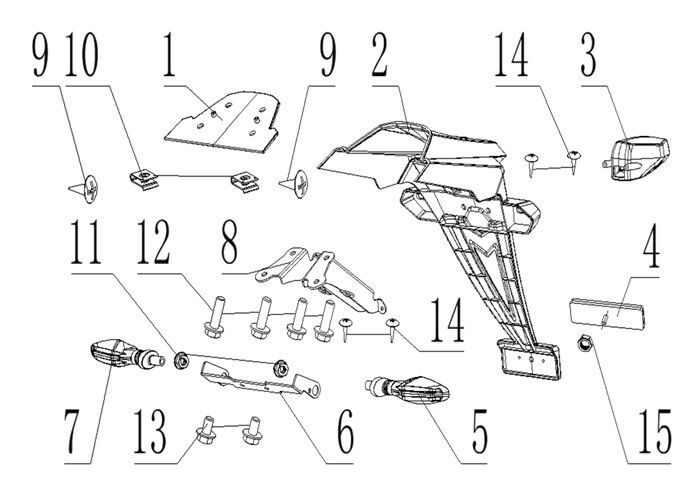 9
10
1
9
2
14
3
11
12
8
4
14
7
13
6
5
15