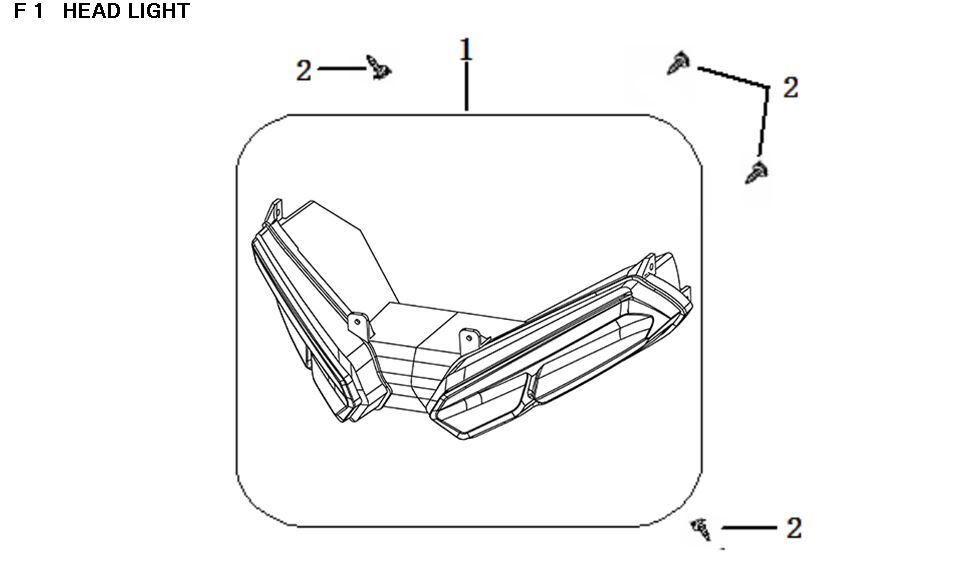 F 1 HEAD LIGHT

2
1
2
2