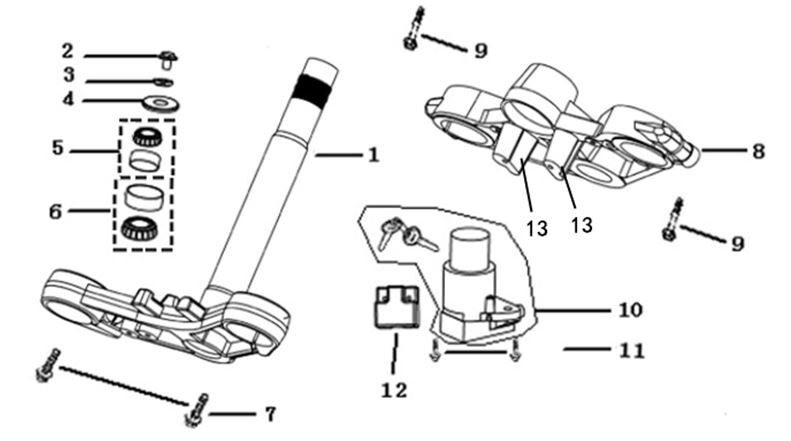 2
3
4
5
6
1
9
8
13
13
9
10
11
12
7