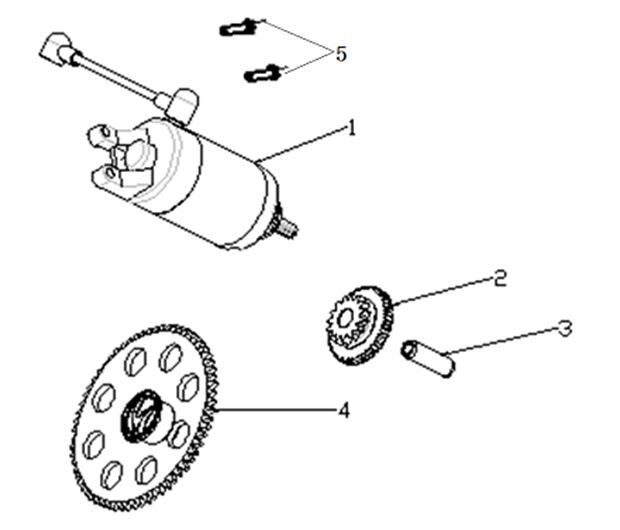 5
1
2
3
4