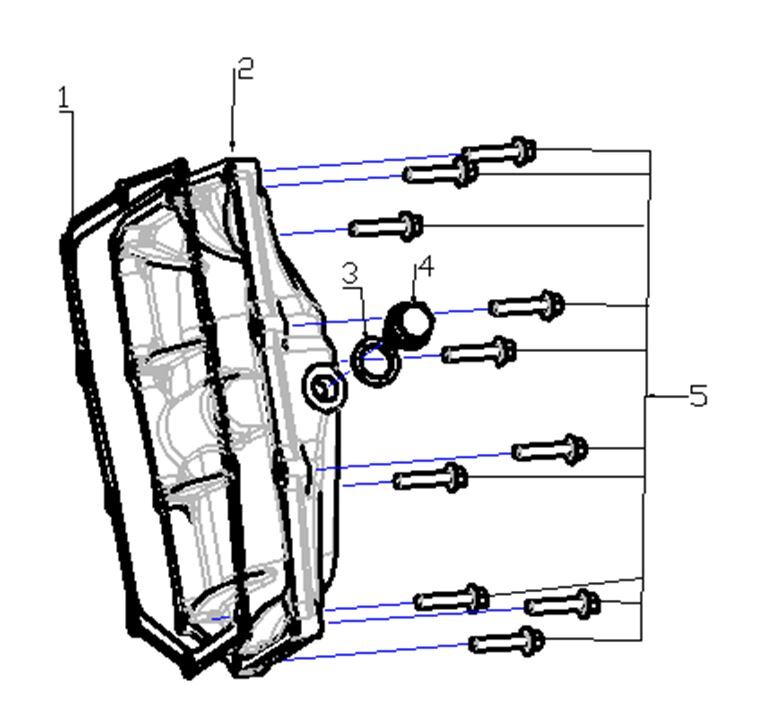 1
2
3
4
5