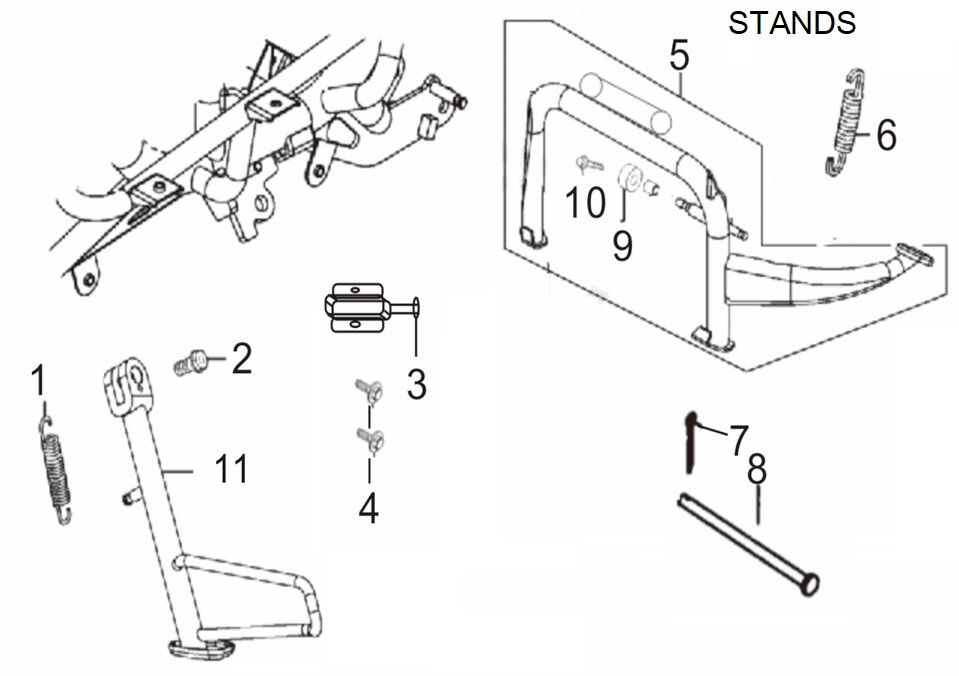 STANDS

5

6

10

9

3

2

1

11

4

7

8