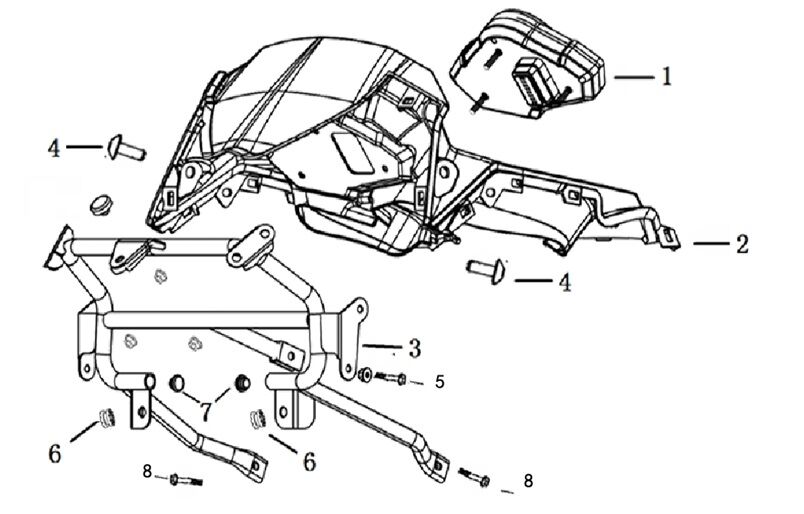 1
4
2
4
3
5
7
6
6
8
8