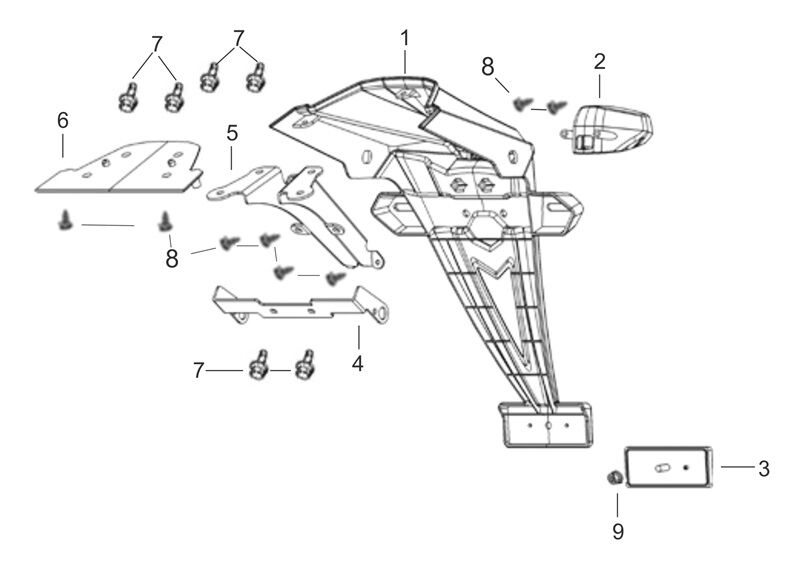 7
7
1
8
2
6
5
8
4
7
3
9