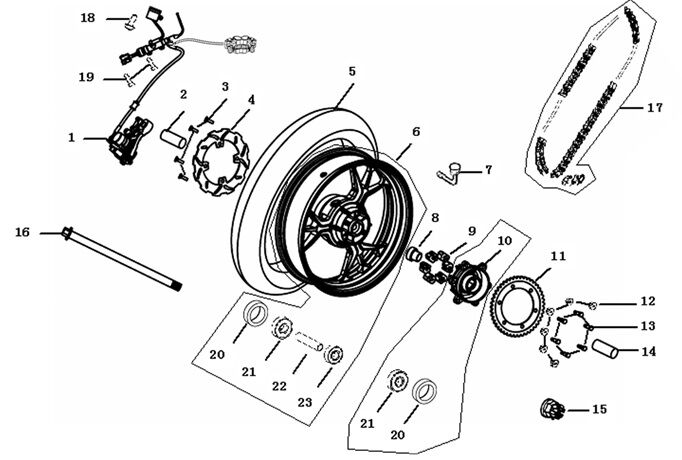 18
19
1
2
3
4
5
6
7
17
16
8
9
10
11
12
13
14
15
20
21
22
23
21
20