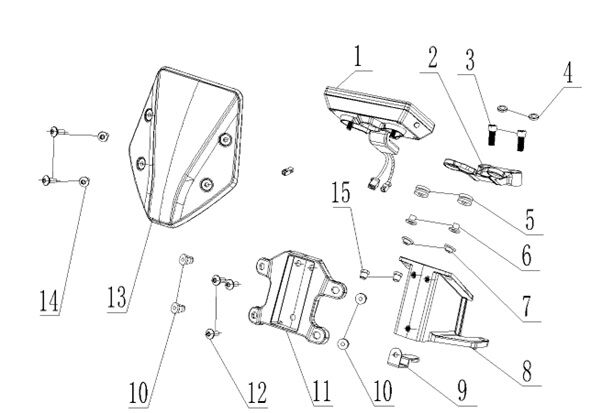 1
2
3
4
15
5
6
7
14
13
8
10
12
11
10
9