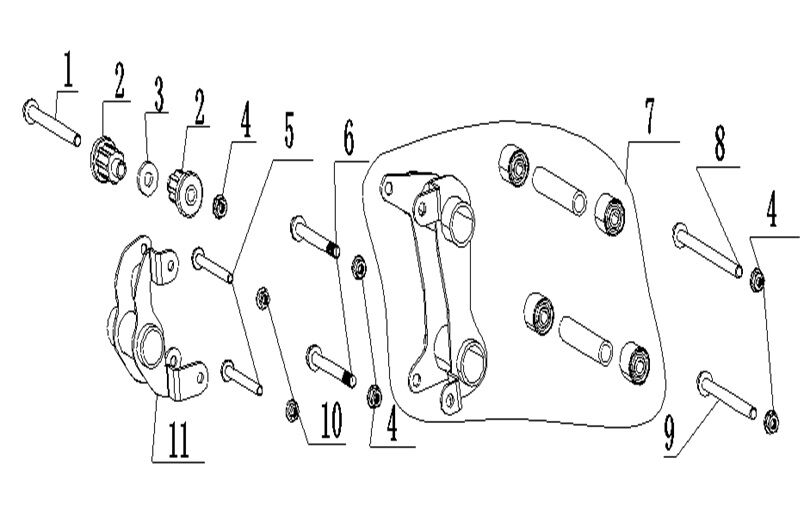 1
2
3
2
4
5
6
7
8
4
11
10
4
9