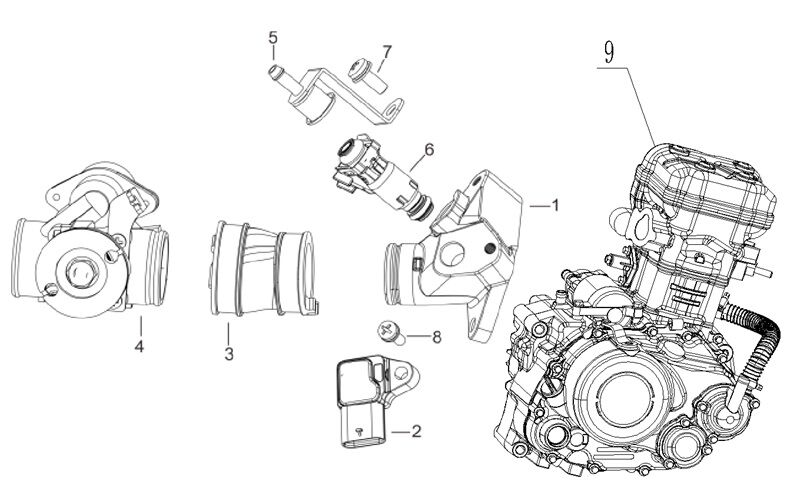 5
7
9
6
1
4
3
8
2