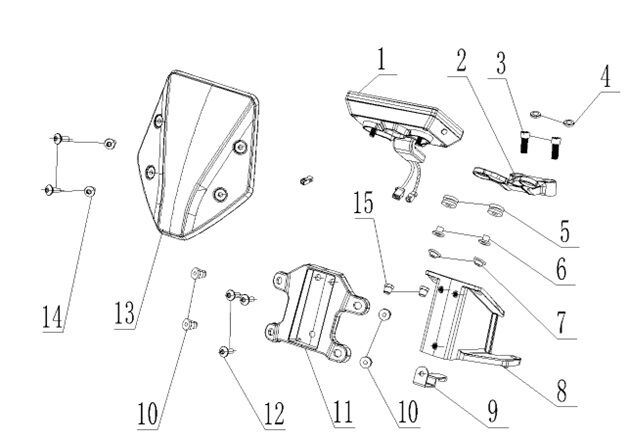 1
2
3
4
15
5
6
7
14
13
8
10
12
11
10
9