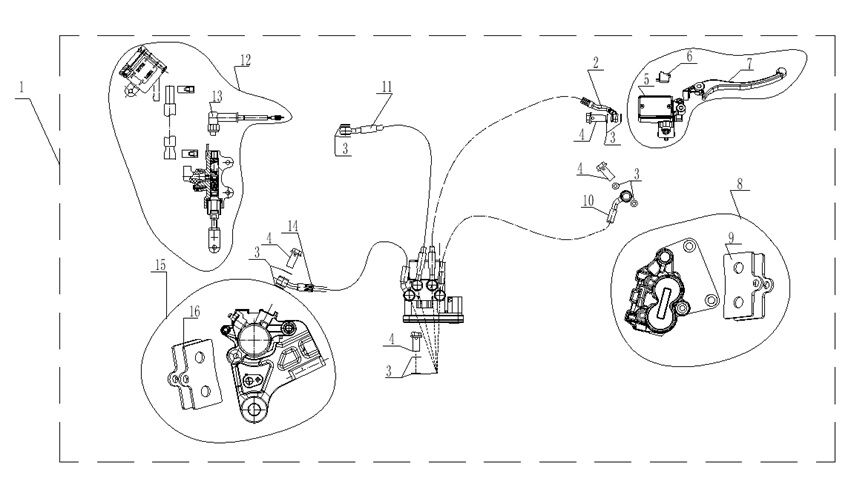 1
12
13
11
3
2
6
7
5
4
3
4
3
10
8
9
4
14
3
15
16
4
3