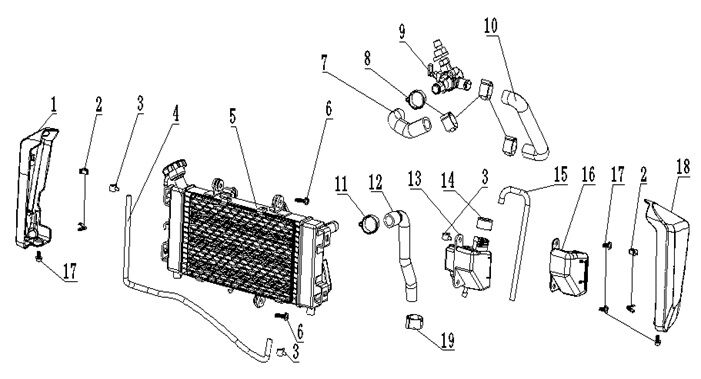 9
10
7
8
1
2
3
4
5
6
11
12
13
14
3
15
16
17
2
18
17
6
3
19