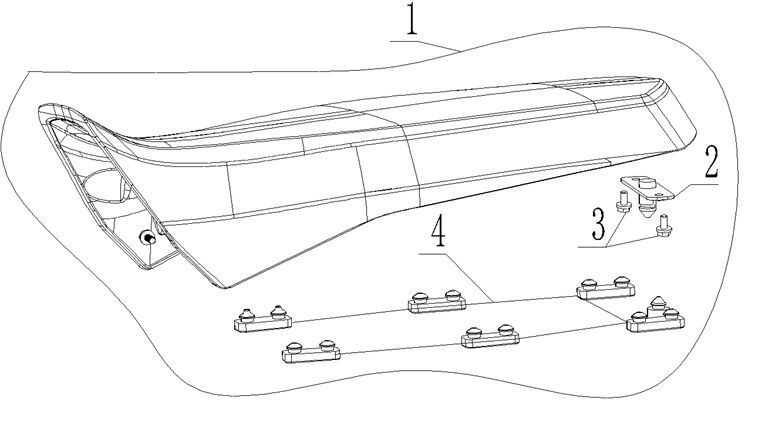 1
2
3
4