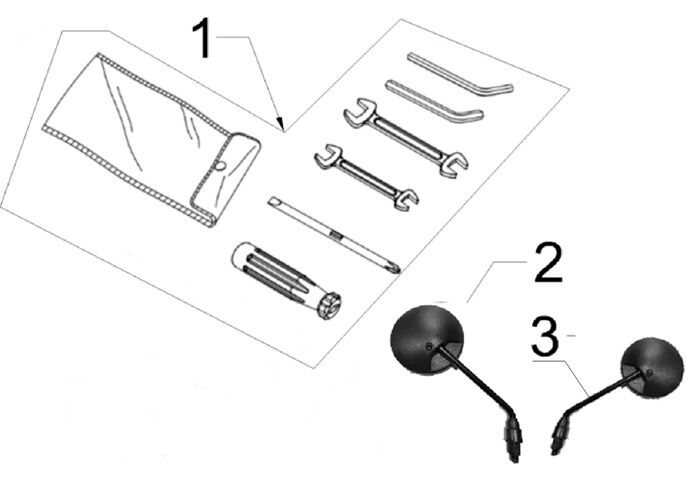 1
2
3