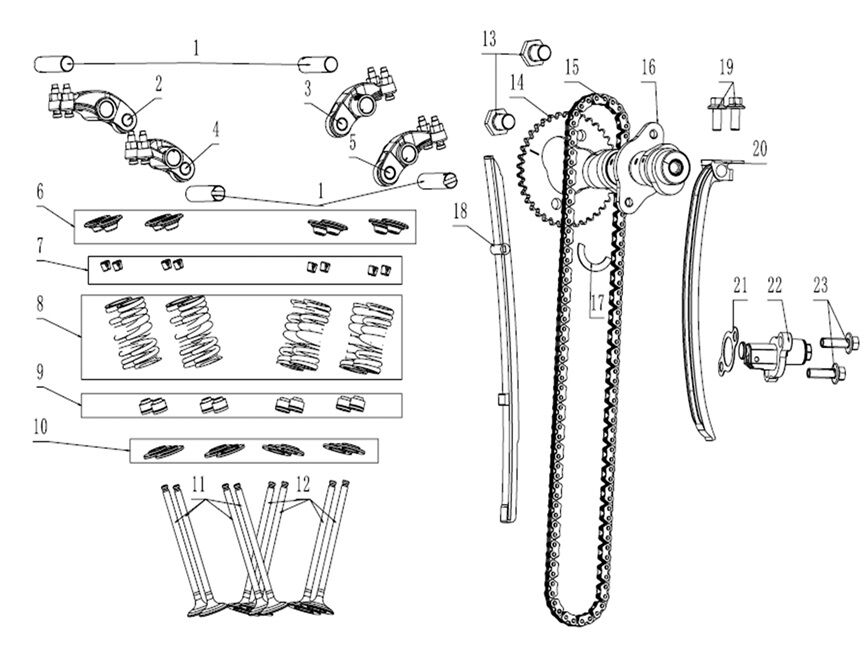 1
2
3
4
5
1
6
7
8
9
10
11
12
13
14
15
16
19
20
18
17
21
22
23