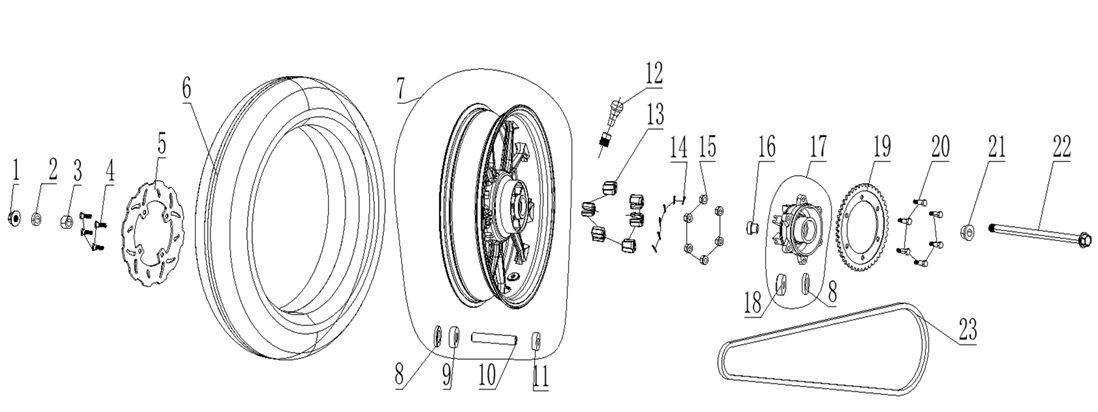 1
2
3
4
5
6
7
12
13
14
15
16
17
19
20
21
22
18
8
23
8
9
10
11