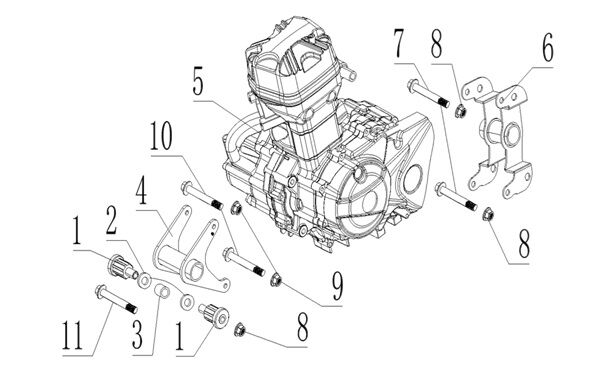 7
8
6
5
10
4
1
2
8
9
11
3
1
8