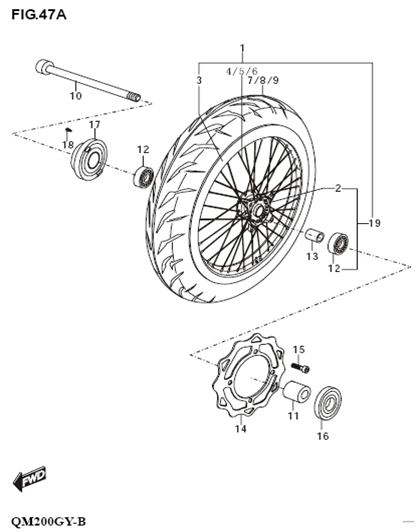 FIG.47A

1
4/5/6
3
7/8/9
10
17
18
12
2
19
13
12
15
11
14
16

FWD

QM200GY-B