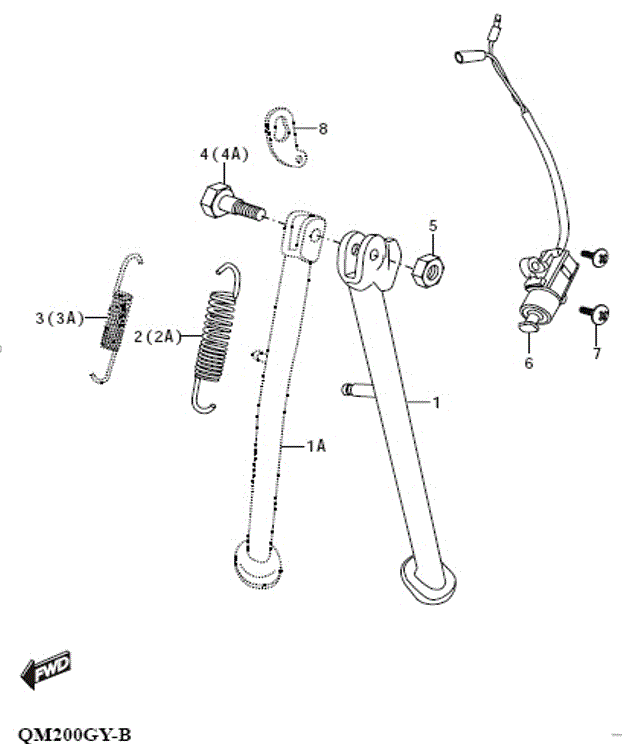 8

4(4A)

5

3(3A)

2(2A)

6

7

1

1A

FWD

QM200GY-B