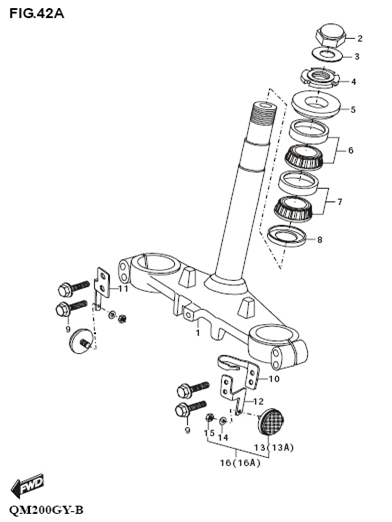 FIG.42A

2
3
4
5
6
7
8
11
9
1
10
12
9
15
14
13(13A)
16(16A)

FWD

QM200GY-B