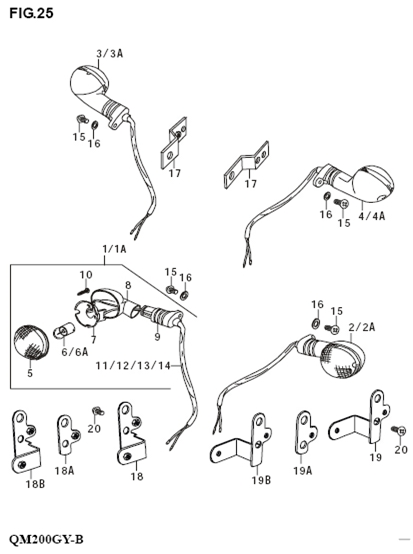 FIG.25

3/3A

15 16

17

17

16 15 4/4A

1/1A

10

8

15 16

7

9

6/6A

5

11/12/13/14

16

15 2/2A

20

18B 18A 18

19B 19A 19

20

QM200GY-B