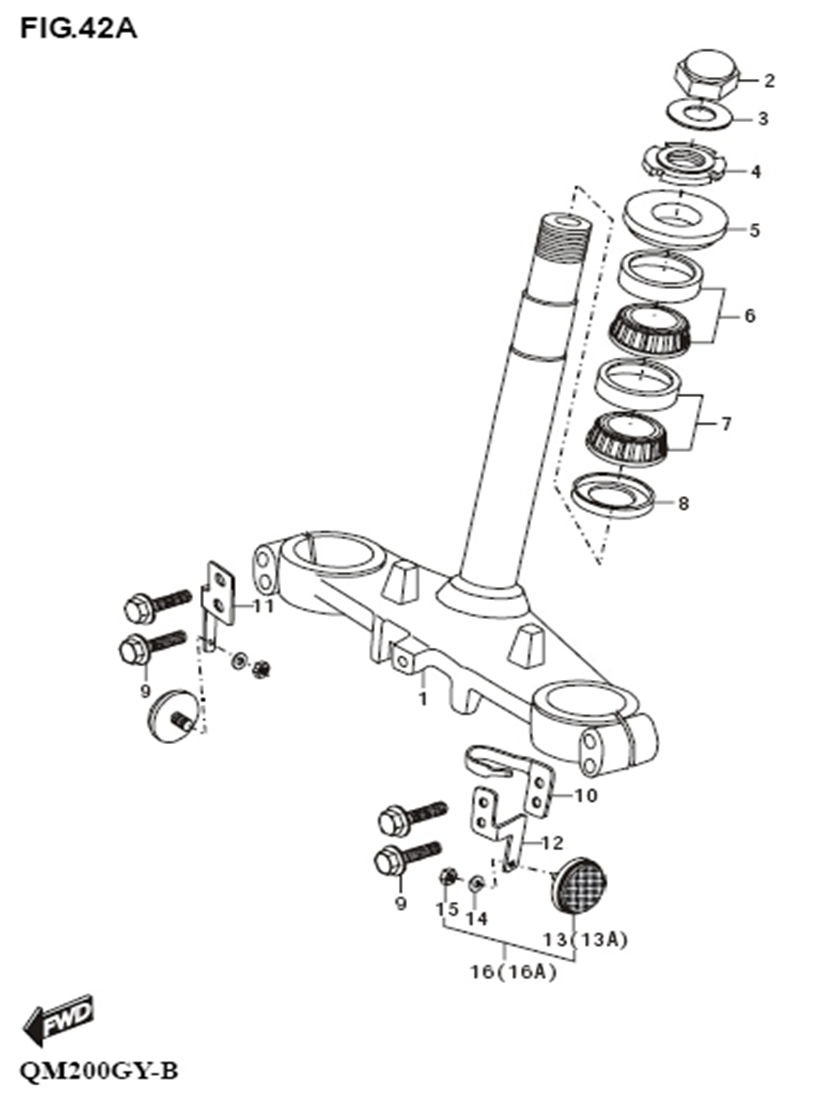 FIG.42A

2
3
4
5
6
7
8
11
9
1
10
12
9
15
14
13(13A)
16(16A)

FWD

QM200GY-B