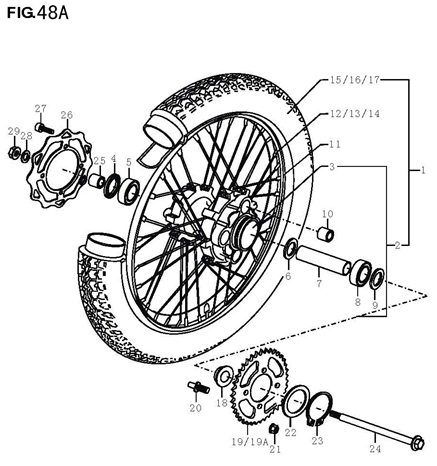 FIG.48A

15/16/17
12/13/14
11
3
1
2
27
26
29
28
25
4
5
10
6
7
8
9
20
18
19/19A
21
22
23
24