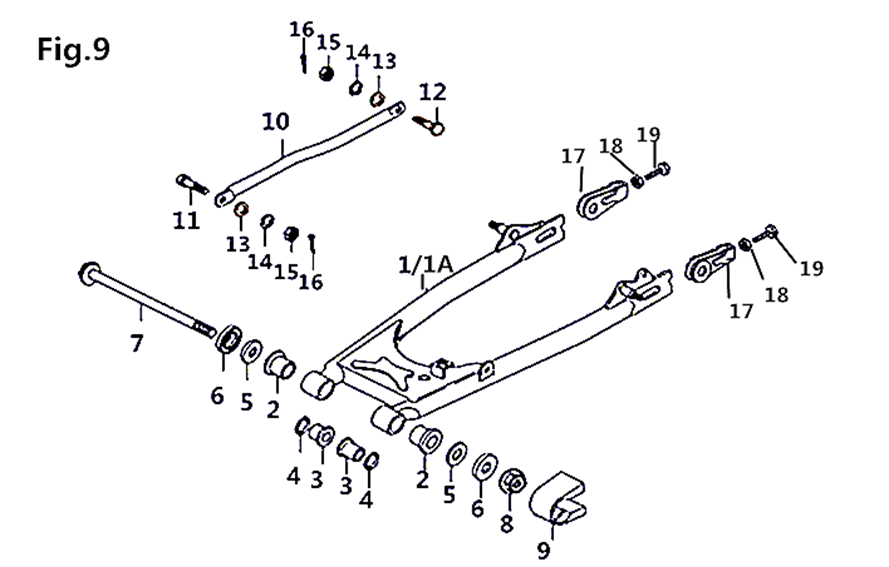 Fig.9

16 15 14 13
12
10
17 18 19
11
13 14 15 16
1/1A
19
18
17
7
6 5 2
4 3 3 4 2 5 6 8
9