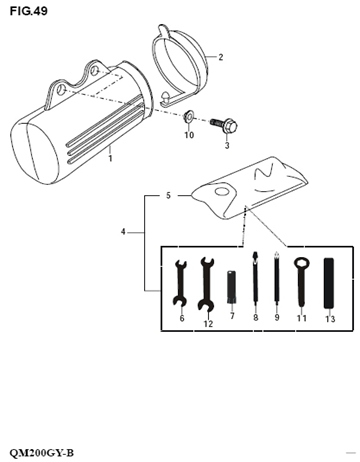 FIG.49

2

10

3

1

5

4

6

12

7

8

9

11

13

QM200GY-B