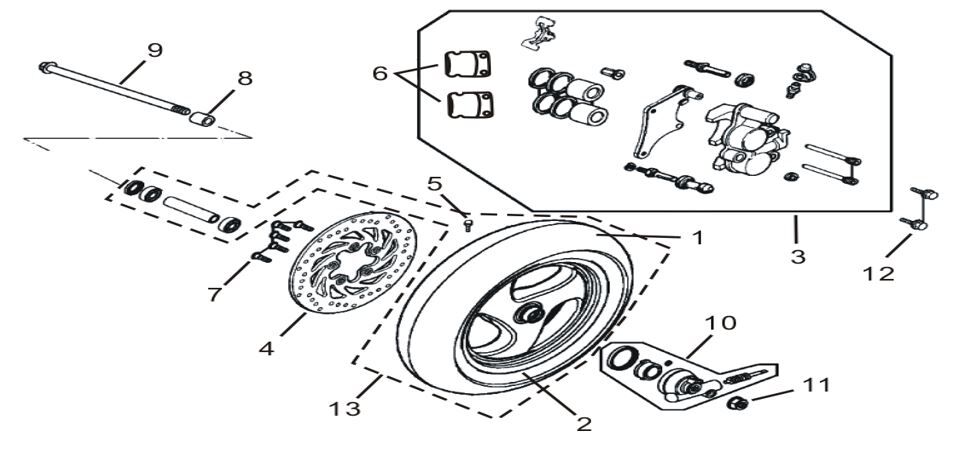 9
8
6
5
1
3
12
7
4
10
11
13
2