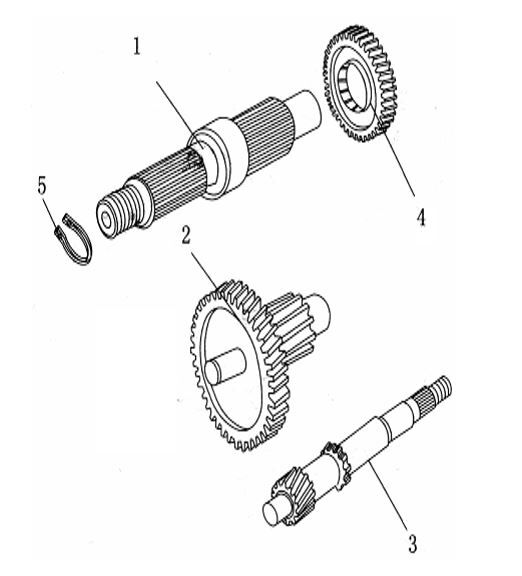 1
4
5
2
3