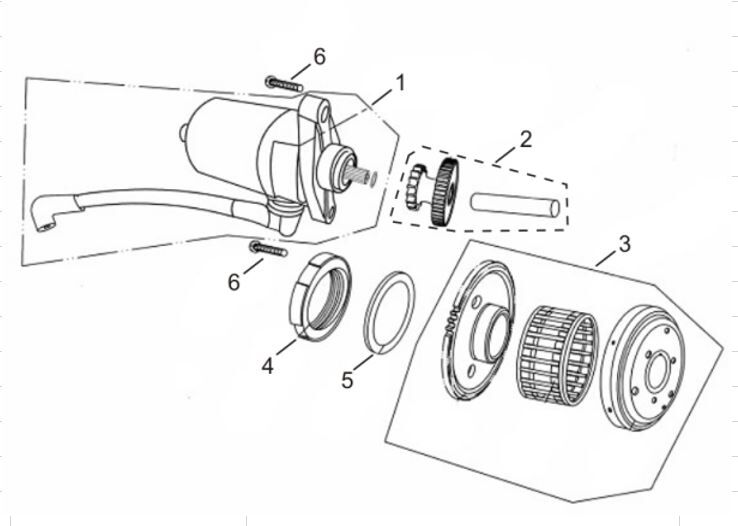 6
1
2
3
6
4
5